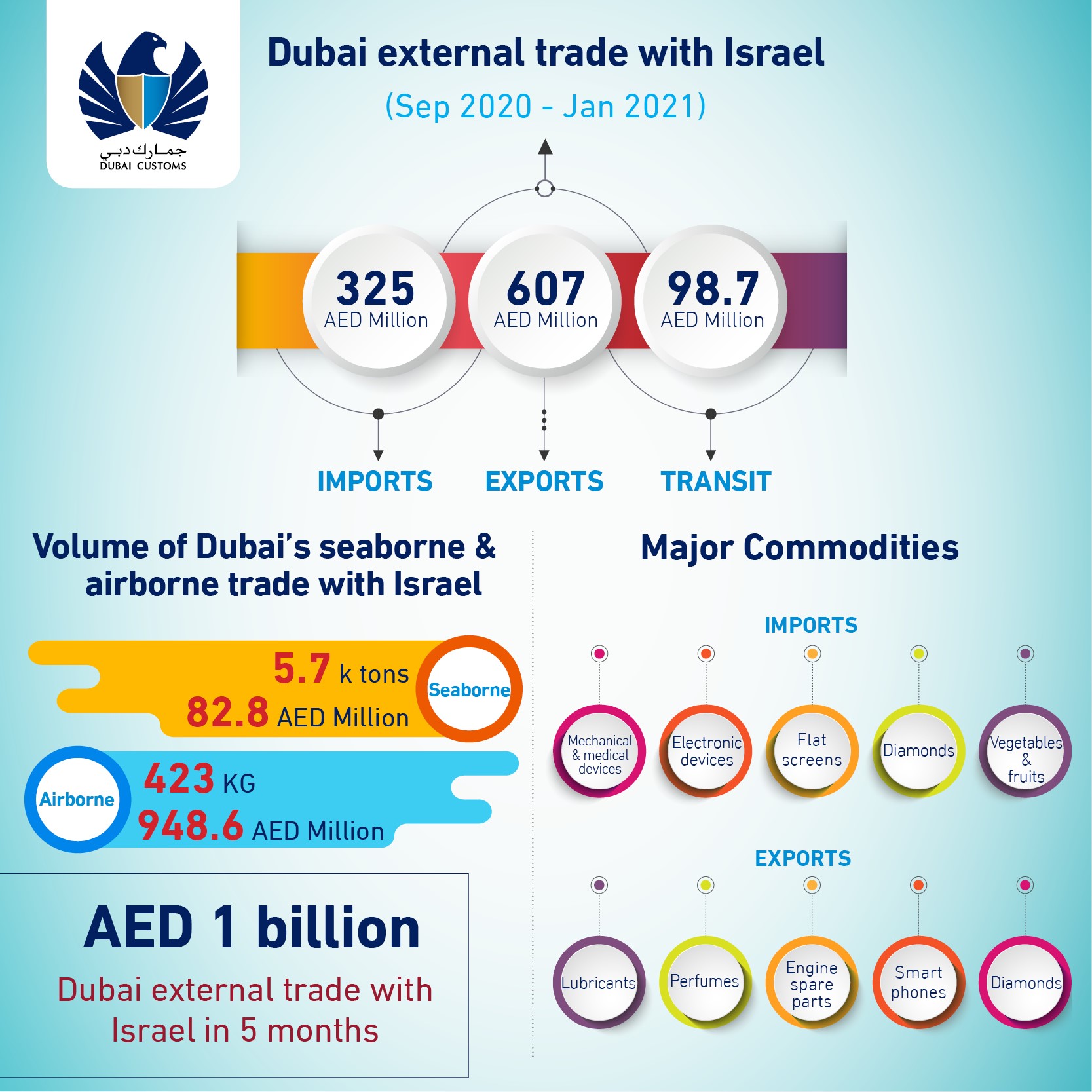 جمارك دبي
DUBAI CUSTOMS

Dubai external trade with Israel
(Sep 2020 - Jan 2021)

325
AED Million

607
AED Million

98.7
AED Million

IMPORTS
EXPORTS
TRANSIT

Volume of Dubai's seaborne & airborne trade with Israel

5.7 k tons
82.8 AED Million
Seaborne

Airborne
423 KG
948.6 AED Million

AED 1 billion
Dubai external trade with Israel in 5 months

Major Commodities

IMPORTS
Mechanical & medical devices
Electronic devices
Flat screens
Diamonds
Vegetables & fruits

EXPORTS
Lubricants
Perfumes
Engine spare parts
Smart phones
Diamonds